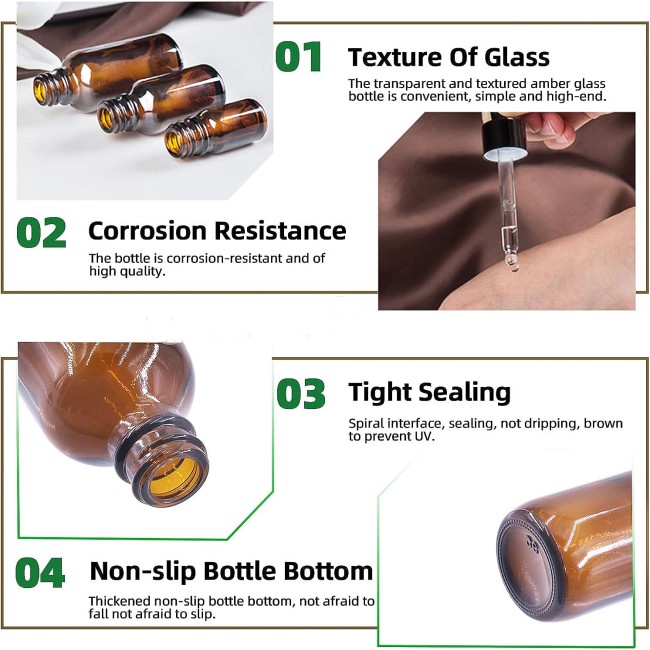 01 Texture Of Glass

The transparent and textured amber glass bottle is convenient, simple and high-end.

02 Corrosion Resistance

The bottle is corrosion-resistant and of high quality.

03 Tight Sealing

Spiral interface, sealing, not dripping, brown to prevent UV.

04 Non-slip Bottle Bottom

Thickened non-slip bottle bottom, not afraid to fall not afraid to slip.